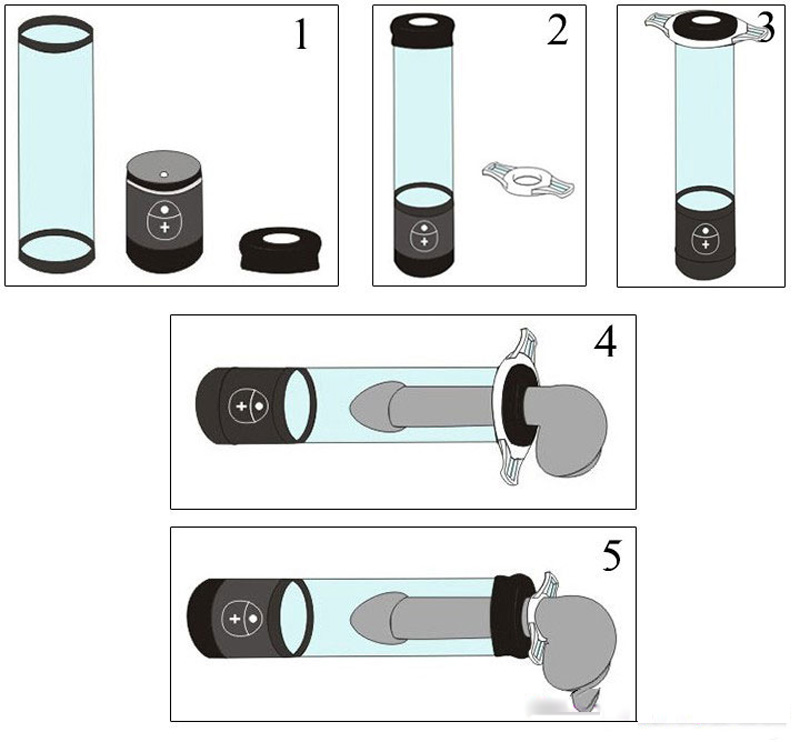 1

2

3

4

5